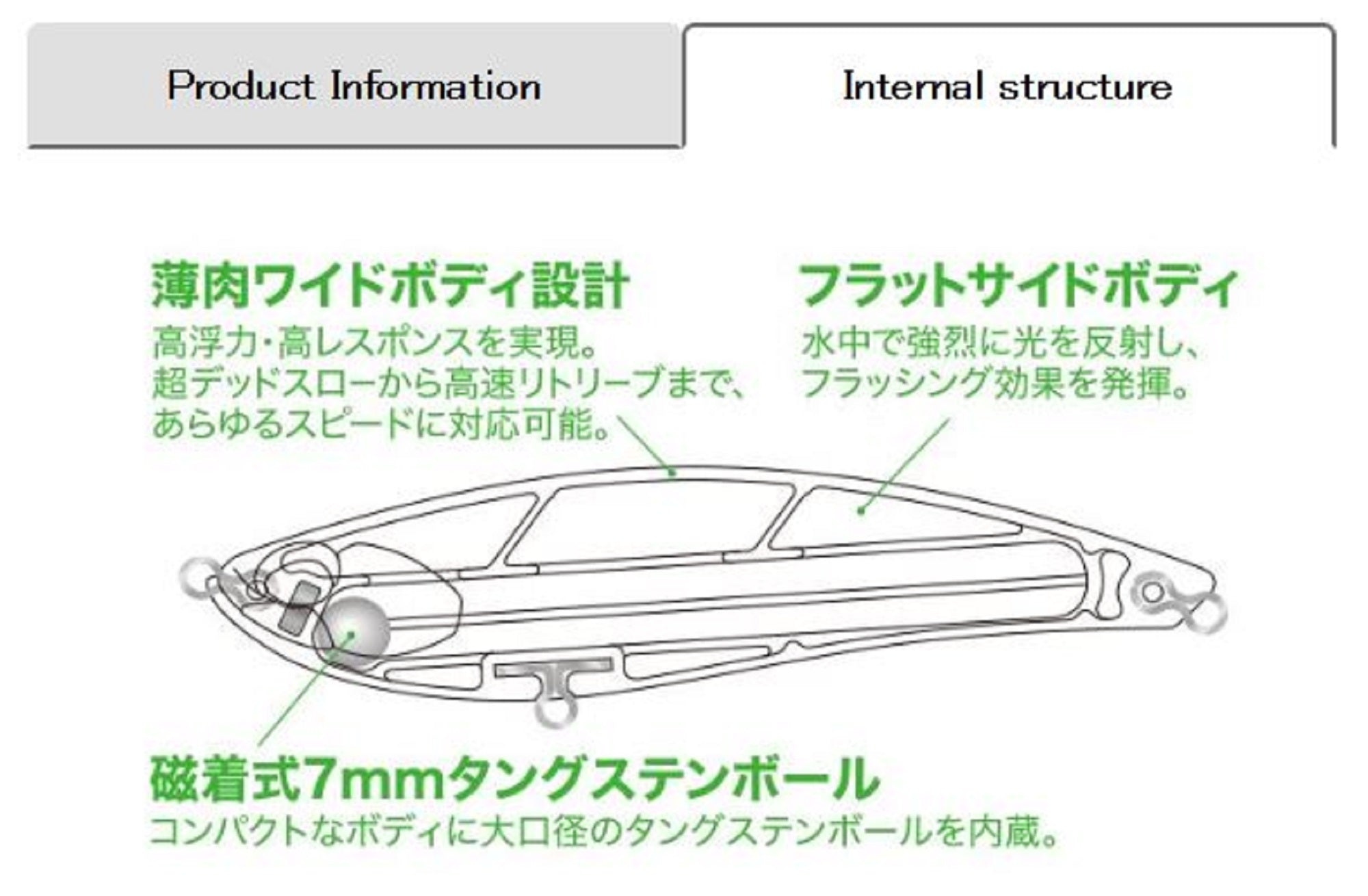 Product Information

Internal structure

薄肉ワイドボディ設計
高浮力・高レスポンスを実現。
超デッドスローから高速リトリーブまで、
あらゆるスピードに対応可能。

フラットサイドボディ
水中で強烈に光を反射し、
フラッシング効果を発揮。

磁着式7mmタングステンボール
コンパクトなボディに大口径のタングステンボールを内蔵。